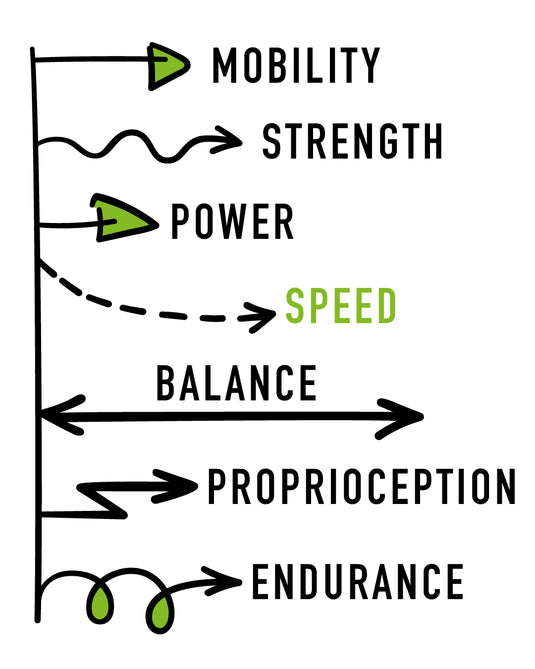 MOBILITY

STRENGTH

POWER

SPEED

BALANCE

PROPRIOCEPTION

ENDURANCE