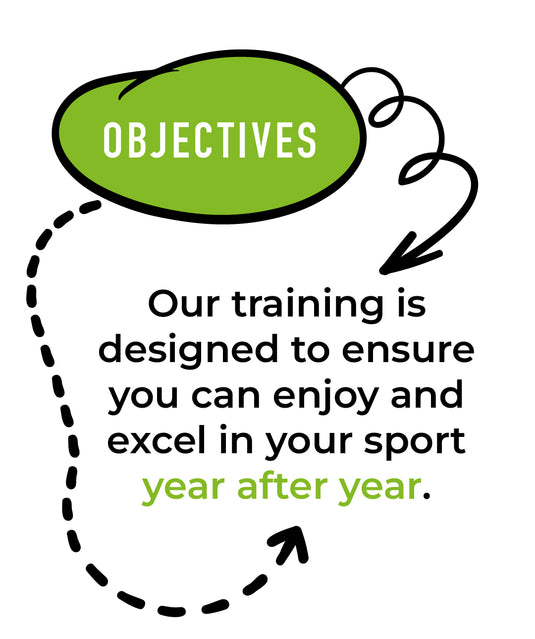 OBJECTIVES

Our training is designed to ensure you can enjoy and excel in your sport year after year.